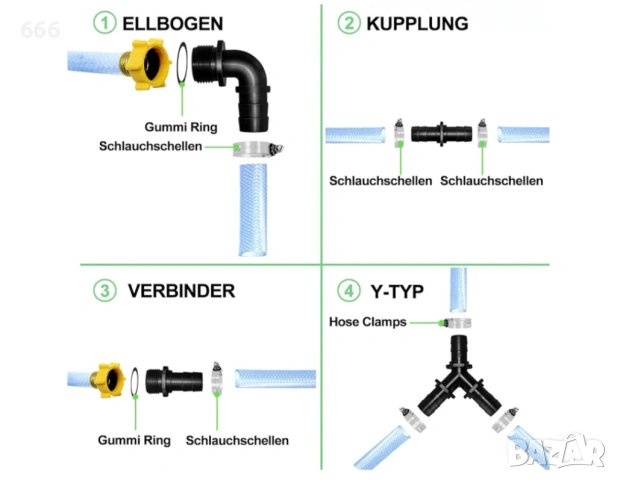 666

① ELLBOGEN

Gummi Ring

Schlauchschellen

② KUPPLUNG

Schlauchschellen Schlauchschellen

③ VERBINDER

Gummi Ring Schlauchschellen

④ Y-TYP

Hose Clamps

BAZAR