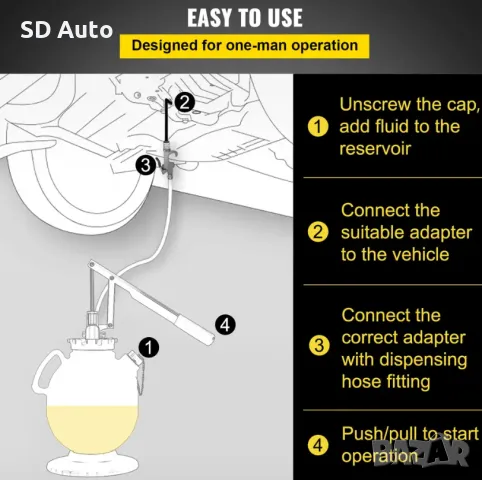 SD Auto

EASY TO USE

Designed for one-man operation

2

3

4

1

1 Unscrew the cap, add fluid to the reservoir

2 Connect the suitable adapter to the vehicle

3 Connect the correct adapter with dispensing hose fitting

4 Push/pull to start operation

BAZAR