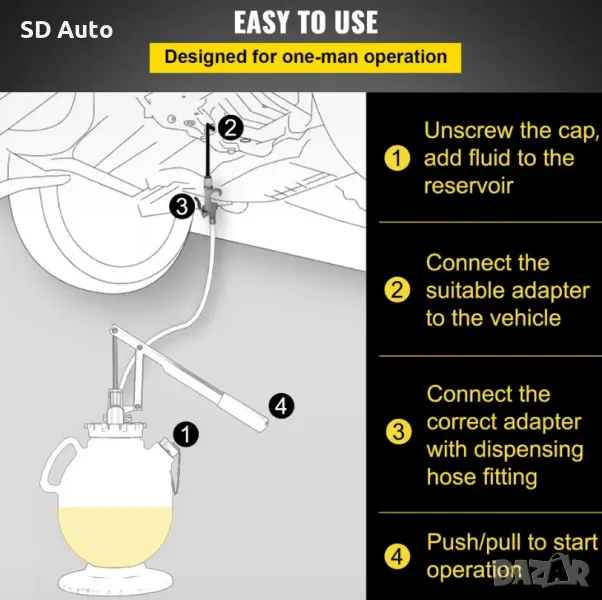 SD Auto

EASY TO USE

Designed for one-man operation

2

3

4

1

1 Unscrew the cap, add fluid to the reservoir

2 Connect the suitable adapter to the vehicle

3 Connect the correct adapter with dispensing hose fitting

4 Push/pull to start operation

BAZAR