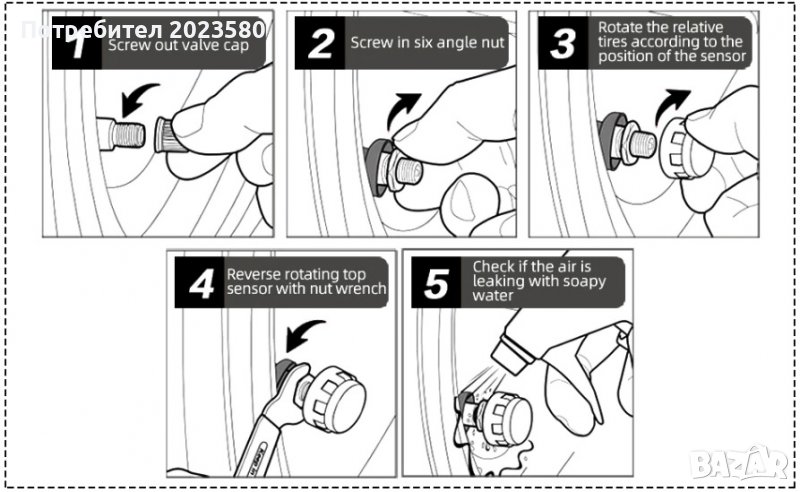 Потребител 2023580

1 Screw out valve cap

2 Screw in six angle nut

3 Rotate the relative tires according to the position of the sensor

4 Reverse rotating top sensor with nut wrench

5 Check if the air is leaking with soapy water

BAZAR