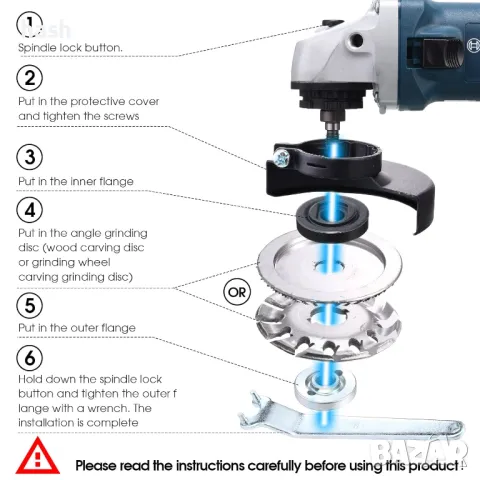 1
Spindle lock button.

2
Put in the protective cover and tighten the screws

3
Put in the inner flange

4
Put in the angle grinding disc (wood carving disc or grinding wheel carving grinding disc)

OR

5
Put in the outer flange

6
Hold down the spindle lock button and tighten the outer f lange with a wrench. The installation is complete

Please read the instructions carefully before using this product !

BAZAR