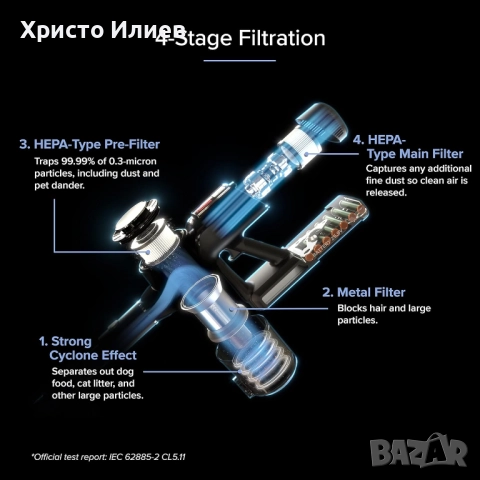 Христо Илиев
4-Stage Filtration

3. HEPA-Type Pre-Filter
Traps 99.99% of 0.3-micron particles, including dust and pet dander.

4. HEPA-Type Main Filter
Captures any additional fine dust so clean air is released.

2. Metal Filter
Blocks hair and large particles.

1. Strong Cyclone Effect
Separates out dog food, cat litter, and other large particles.

*Official test report: IEC 62885-2 CL5.11

BAZAR