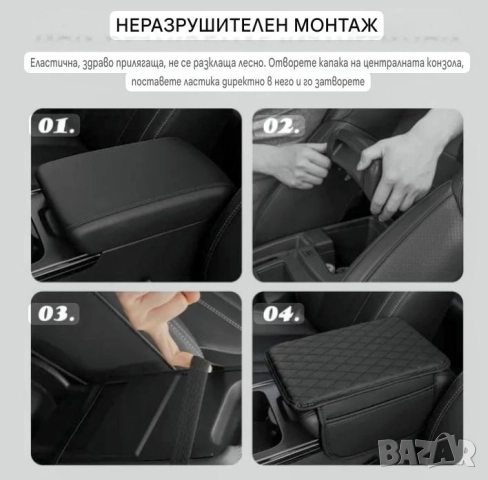 НЕРАЗРУШИТЕЛЕН МОНТАЖ

Еластична, здраво прилягаща, не се разклаща лесно. Отворете капака на централната конзола, поставете ластика директно в него и го затворете

01.

02.

03.

04.

BAZAR