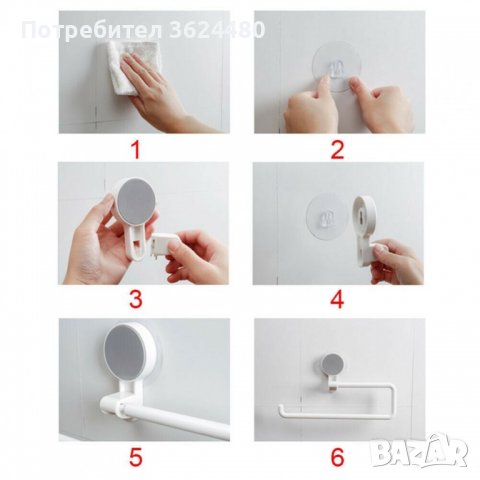 Потребител 3624480

1

2

3

4

5

6

BAZAR