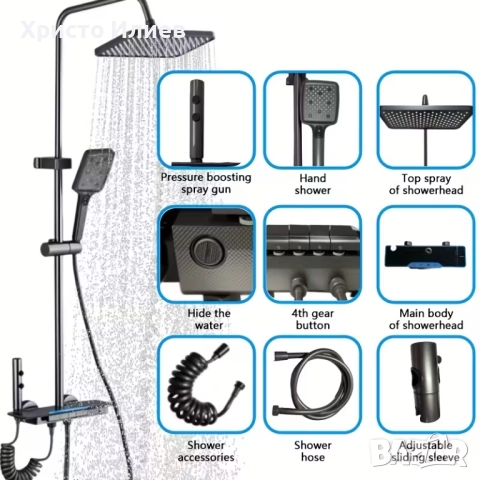 Христо Илиев

Pressure boosting spray gun

Hand shower

Top spray of showerhead

Hide the water

4th gear button

Main body of showerhead

Shower accessories

Shower hose

Adjustable sliding sleeve

BAZAR