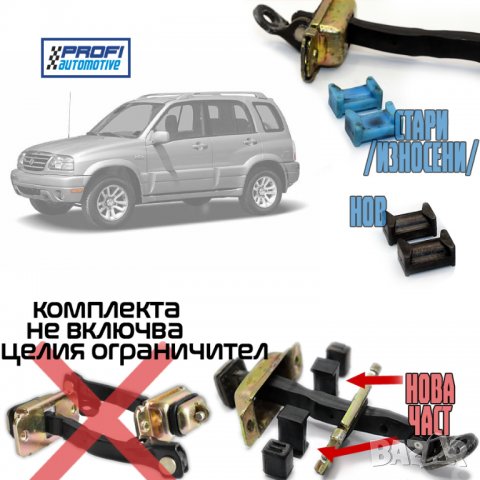 PROFI automotive

СТАРИ /ИЗНОСЕНИ/

НОВ

КОМПЛЕКТА НЕ ВКЛЮЧВА ЦЕЛИЯ ОГРАНИЧИТЕЛ

НОВА ЧАСТ

BAZAR