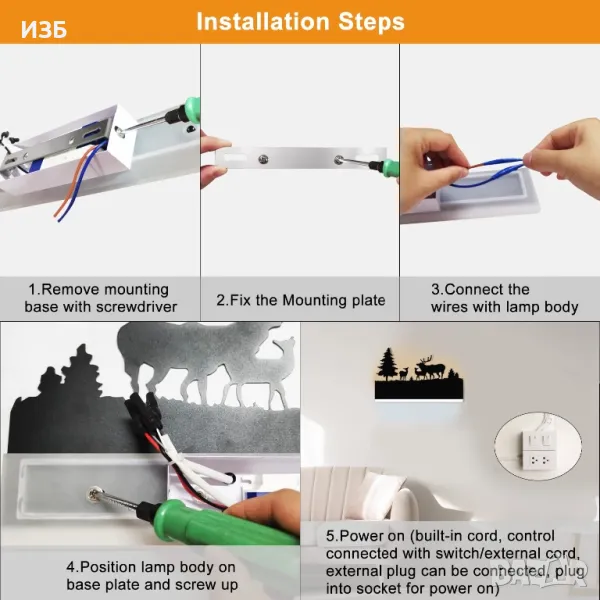 ИЗБ

Installation Steps

1.Remove mounting base with screwdriver

2.Fix the Mounting plate

3.Connect the wires with lamp body

4.Position lamp body on base plate and screw up

5.Power on (built-in cord, control connected with switch/external cord, external plug can be connected, plug into socket for power on)

BAZAR