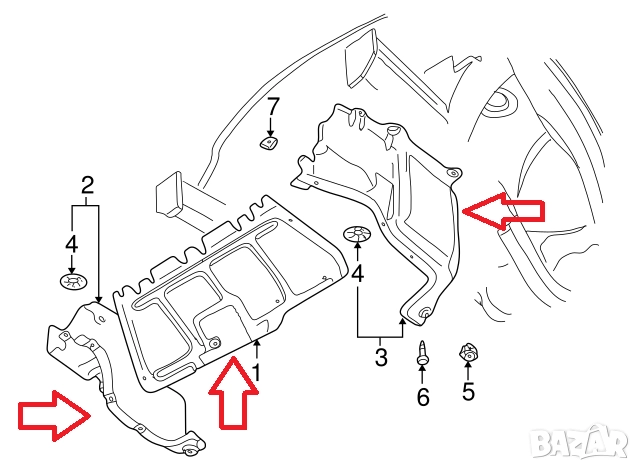 7
2
4
4
1
3
6
5
BAZAR