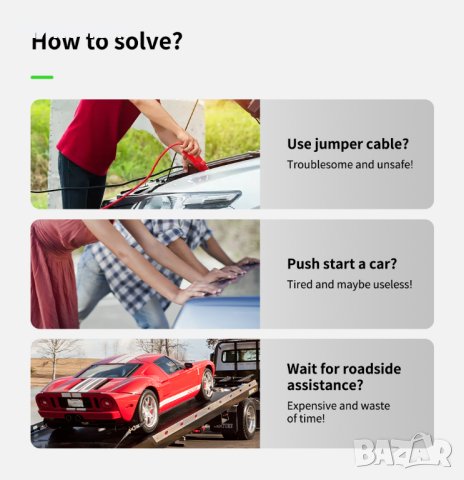 How to solve?

Use jumper cable?
Troublesome and unsafe!

Push start a car?
Tired and maybe useless!

Wait for roadside assistance?
Expensive and waste of time!

BAZAR