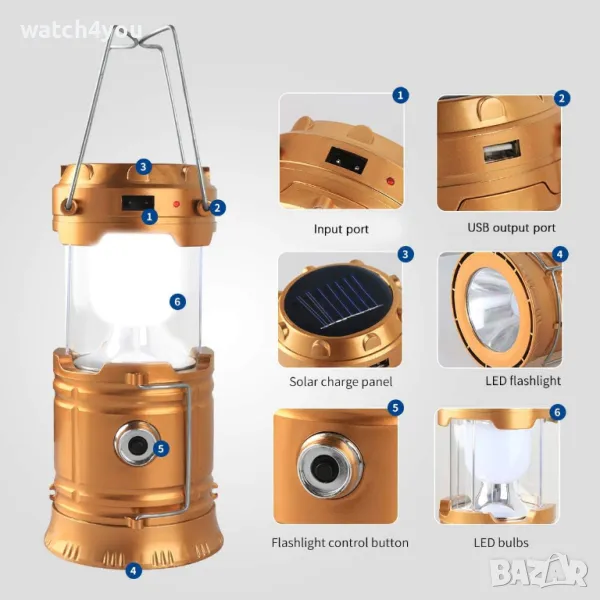 watch4you

3

1

2

6

5

4

1

Input port

2

USB output port

3

Solar charge panel

4

LED flashlight

5

Flashlight control button

6

LED bulbs

BAZAR