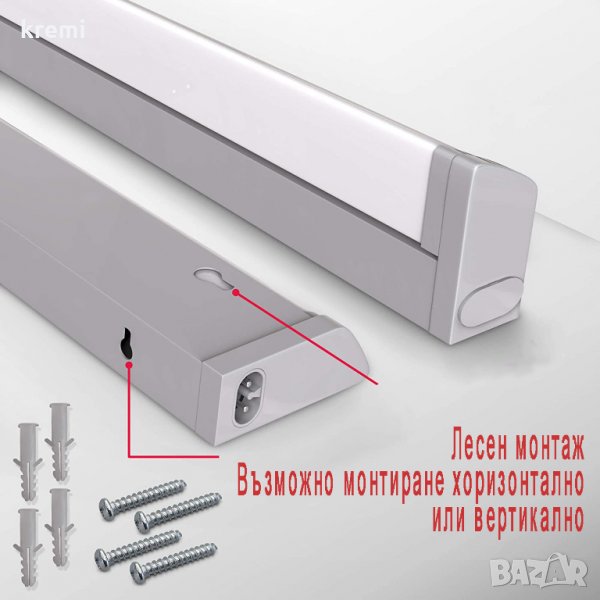 kremi

Лесен монтаж
Възможно монтиране хоризонтално
или вертикално

BAZAR