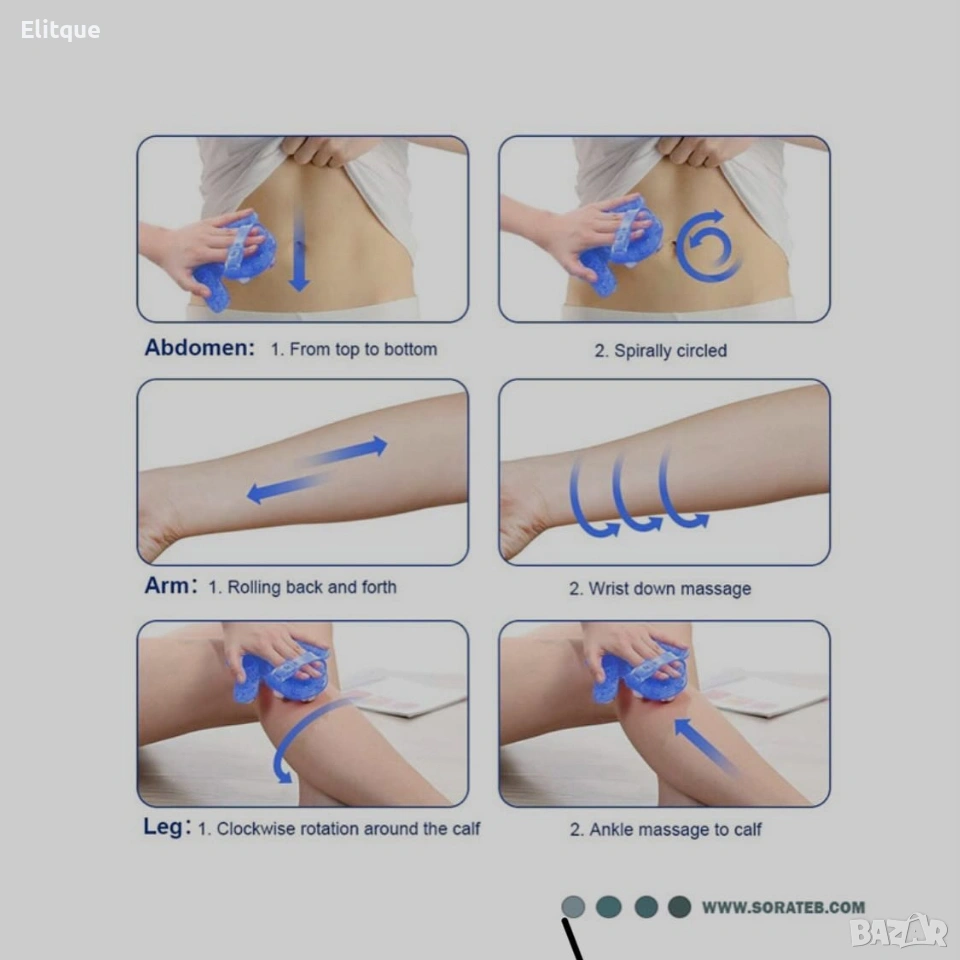 Elitque

Abdomen: 1. From top to bottom

2. Spirally circled

Arm: 1. Rolling back and forth

2. Wrist down massage

Leg: 1. Clockwise rotation around the calf

2. Ankle massage to calf

WWW.SORATEB.COM

BAZAR