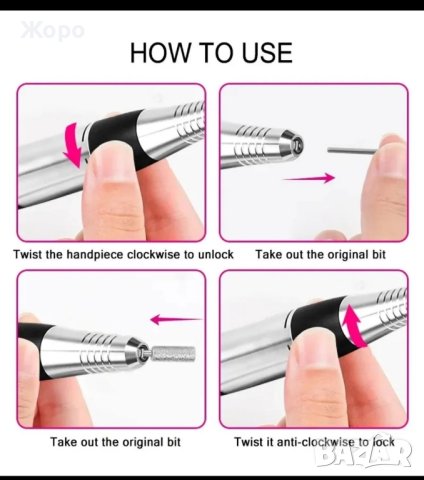 Жоро

HOW TO USE

Twist the handpiece clockwise to unlock

Take out the original bit

Take out the original bit

Twist it anti-clockwise to lock

BAZAR