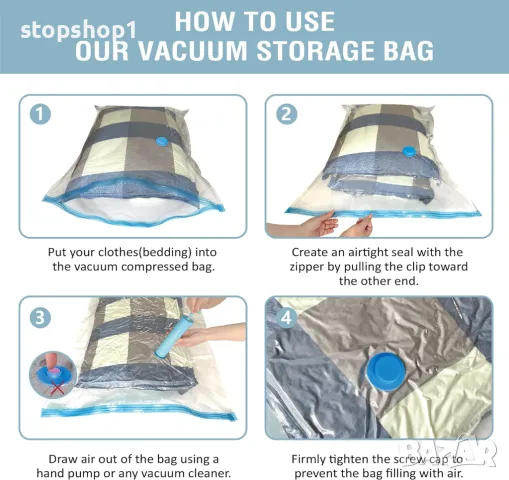 stopshop1

HOW TO USE
OUR VACUUM STORAGE BAG

1

Put your clothes(bedding) into the vacuum compressed bag.

2

Create an airtight seal with the zipper by pulling the clip toward the other end.

3

Draw air out of the bag using a hand pump or any vacuum cleaner.

4

Firmly tighten the screw cap to prevent the bag filling with air.

BAZAR