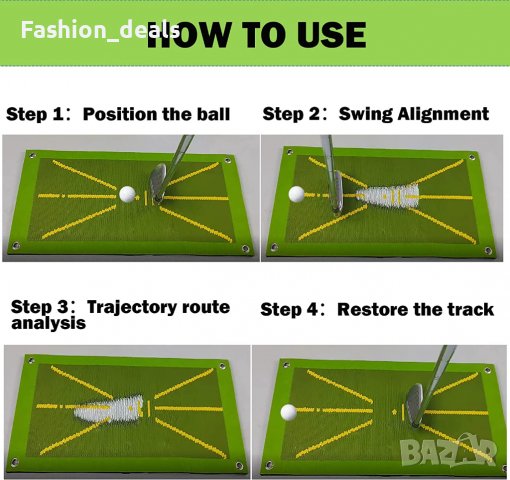 Fashion_deals

HOW TO USE

Step 1: Position the ball

Step 2: Swing Alignment

Step 3: Trajectory route analysis

Step 4: Restore the track

BAZAR