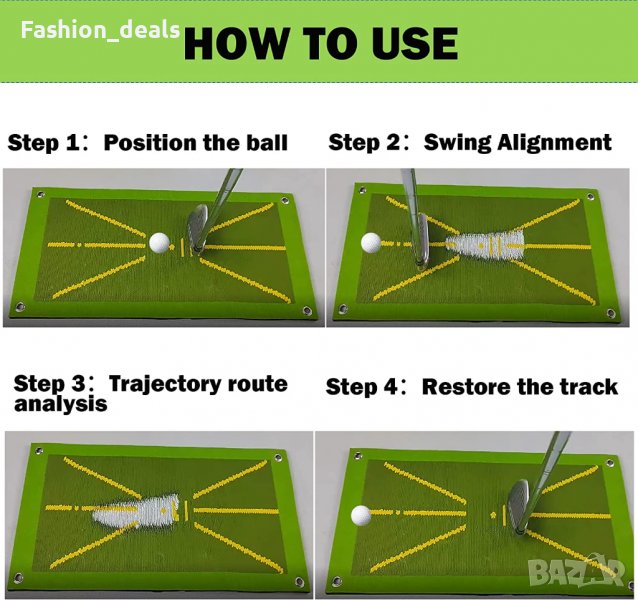 Fashion_deals

HOW TO USE

Step 1: Position the ball

Step 2: Swing Alignment

Step 3: Trajectory route analysis

Step 4: Restore the track

BAZAR