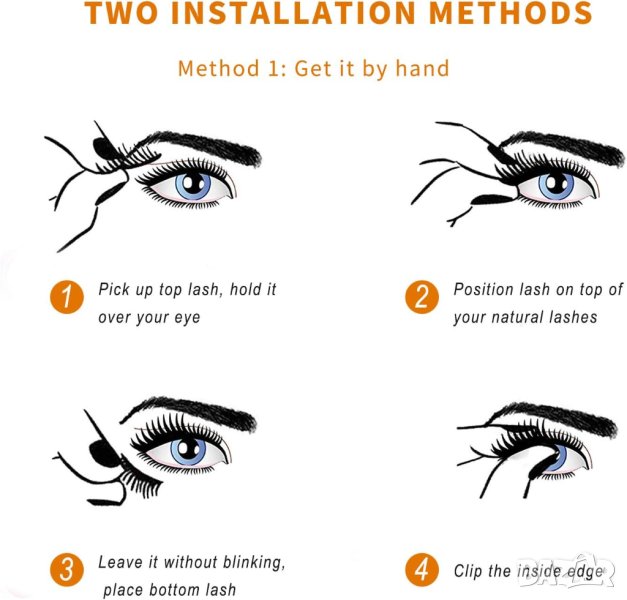 TWO INSTALLATION METHODS

Method 1: Get it by hand

1 Pick up top lash, hold it over your eye

2 Position lash on top of your natural lashes

3 Leave it without blinking, place bottom lash

4 Clip the inside edge

BAZAR