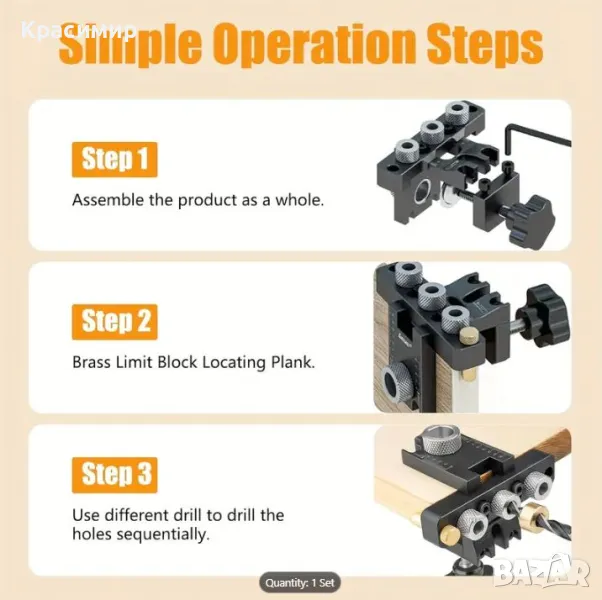 Красимир

Simple Operation Steps

Step 1

Assemble the product as a whole.

Step 2

Brass Limit Block Locating Plank.

Step 3

Use different drill to drill the holes sequentially.

Quantity: 1 Set

BAZAR