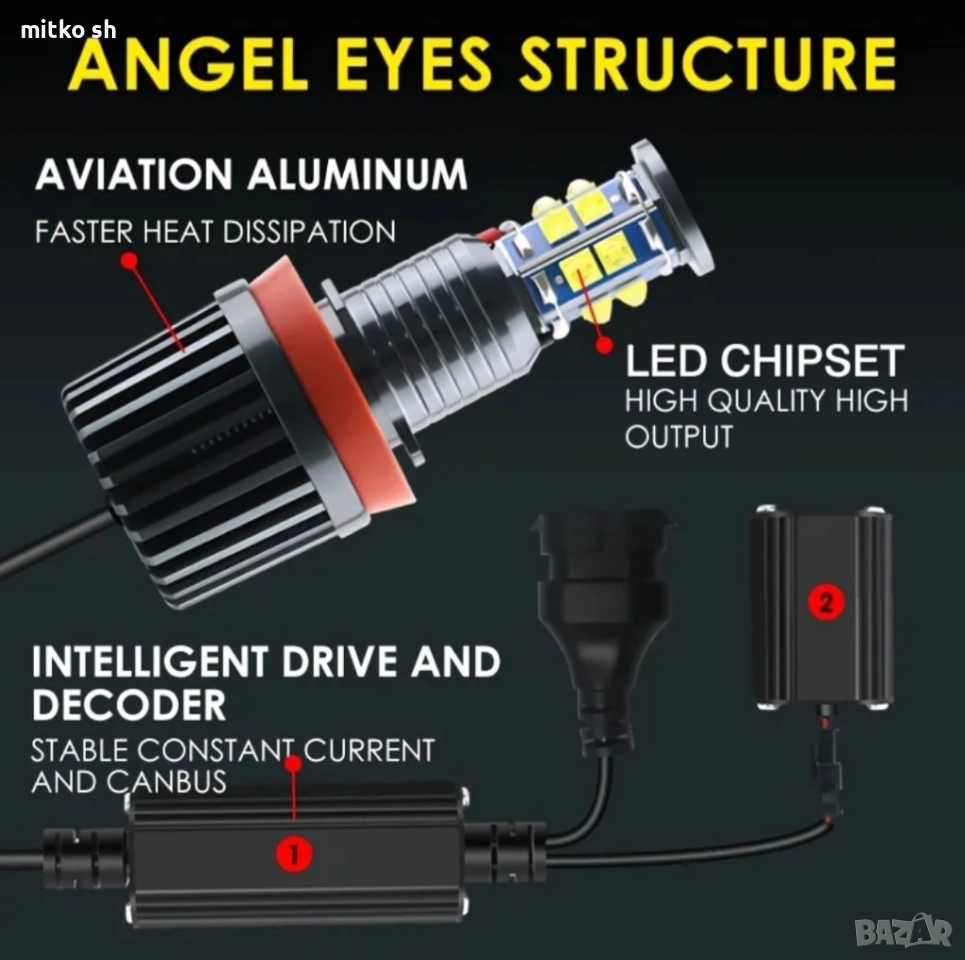 mitko sh

ANGEL EYES STRUCTURE

AVIATION ALUMINUM
FASTER HEAT DISSIPATION

LED CHIPSET
HIGH QUALITY HIGH OUTPUT

INTELLIGENT DRIVE AND DECODER
STABLE CONSTANT CURRENT AND CANBUS

1

2

BAZAR