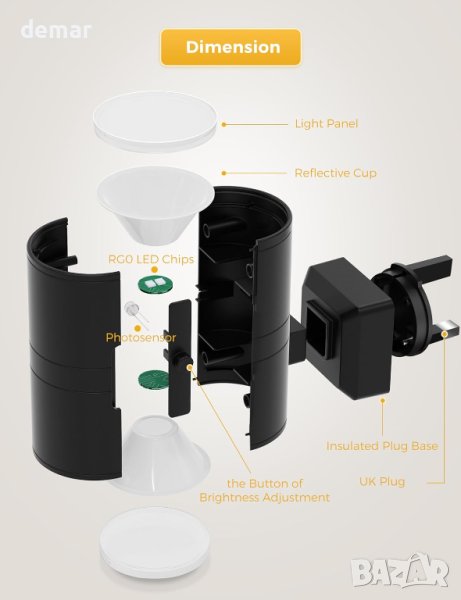 demar

Dimension

Light Panel

Reflective Cup

RG0 LED Chips

Photosensor

Insulated Plug Base

the Button of Brightness Adjustment

UK Plug

BAZAR