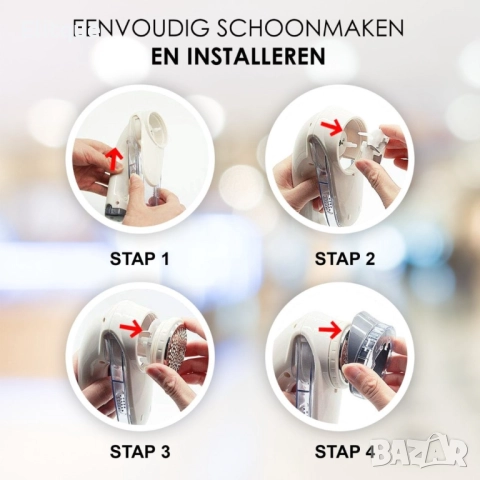 EENVOUDIG SCHOONMAKEN
EN INSTALLEREN

STAP 1

STAP 2

STAP 3

STAP 4

BAZAR