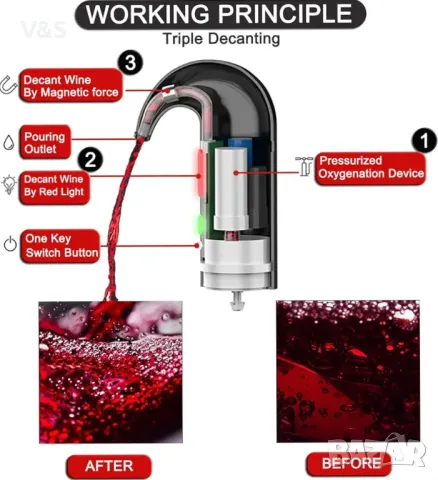 V&S

WORKING PRINCIPLE

Triple Decanting

3

Decant Wine By Magnetic force

Pouring Outlet

2

Decant Wine By Red Light

One Key Switch Button

1

Pressurized Oxygenation Device

AFTER

BEFORE

BAZAR