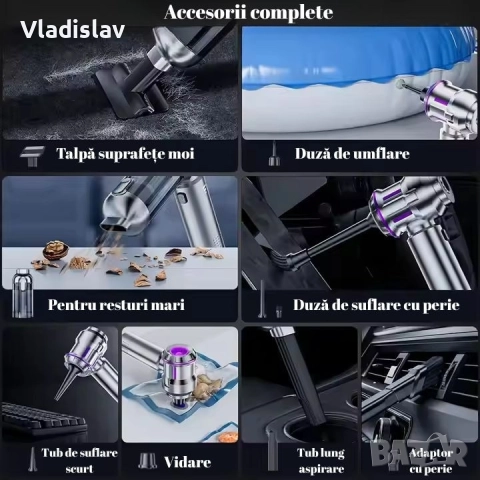 Accesorii complete

Vladislav

Talpă suprafețe moi

Duză de umflare

Pentru resturi mari

Duză de suflare cu perie

Tub de suflare scurt

Vidare

Tub lung aspirare

Adaptor cu perie

BAZAR