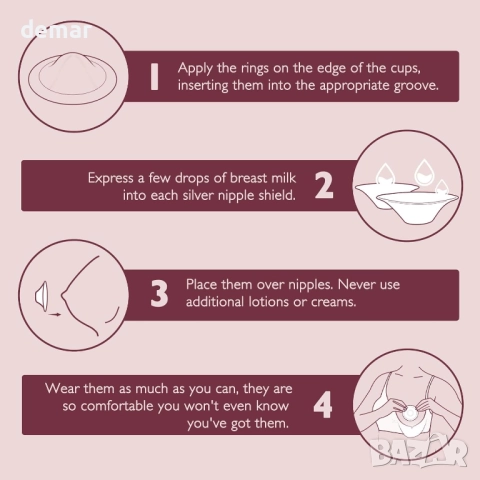 demar

1 Apply the rings on the edge of the cups, inserting them into the appropriate groove.

Express a few drops of breast milk into each silver nipple shield. 2

3 Place them over nipples. Never use additional lotions or creams.

Wear them as much as you can, they are so comfortable you won't even know you've got them. 4

BAZAR