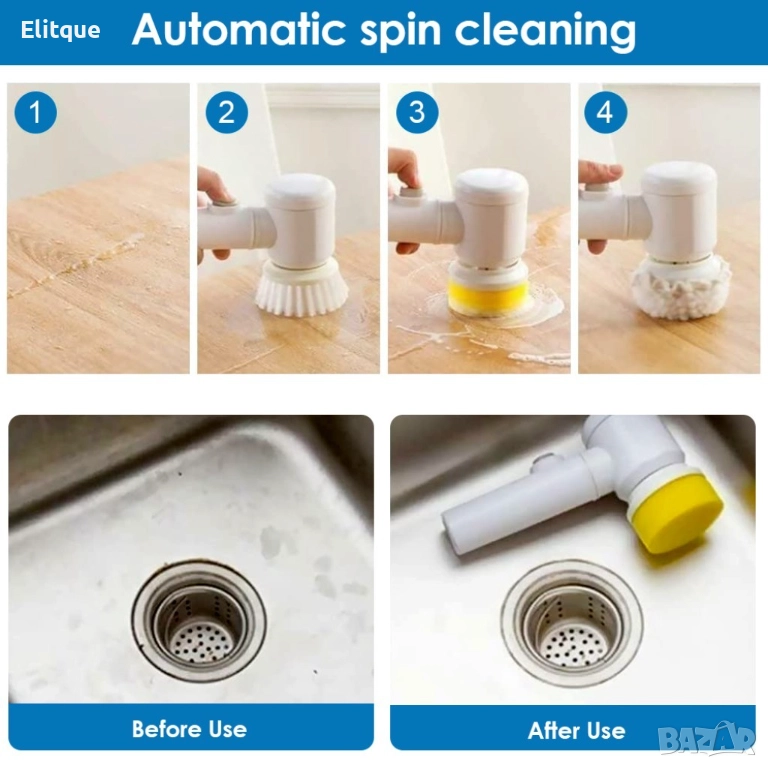 Elitque Automatic spin cleaning

1

2

3

4

Before Use

After Use

BAZAR