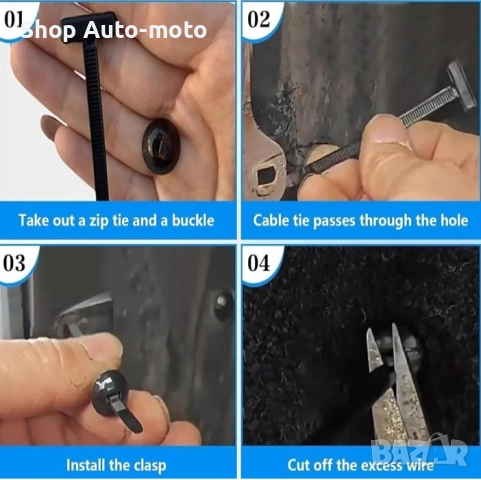 01
Shop Auto-moto
Take out a zip tie and a buckle
02
Cable tie passes through the hole
03
Install the clasp
04
Cut off the excess wire
BAZAR