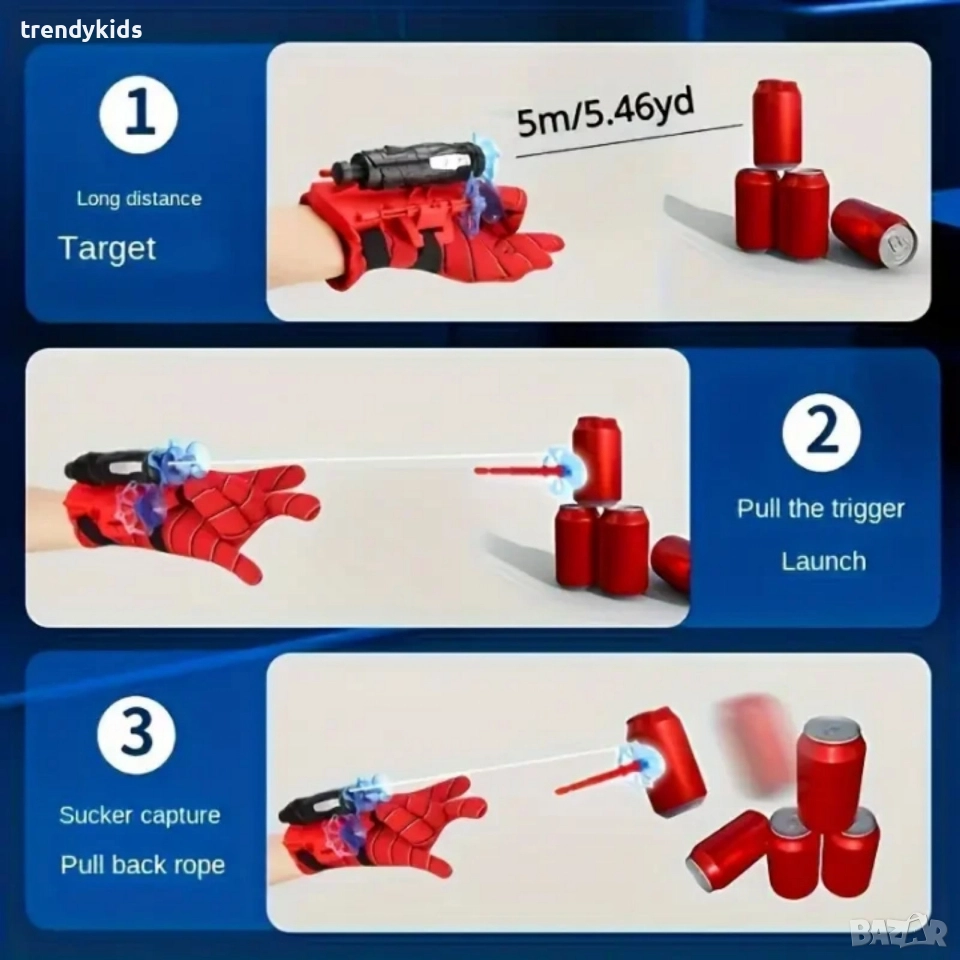 trendykids

1

Long distance

Target

5m/5.46yd

2

Pull the trigger

Launch

3

Sucker capture

Pull back rope

BAZAR