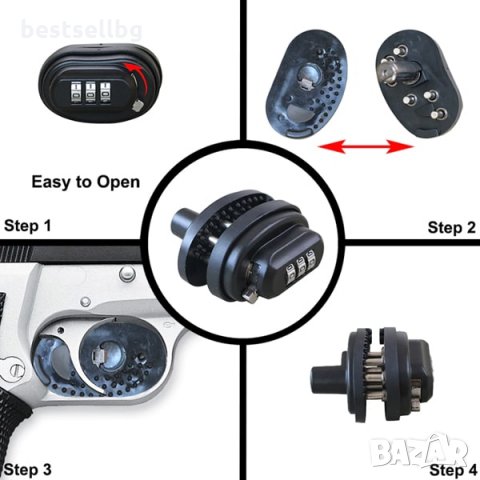 bestsellbg

Easy to Open

Step 1

Step 2

Step 3

BAZAR

Step 4