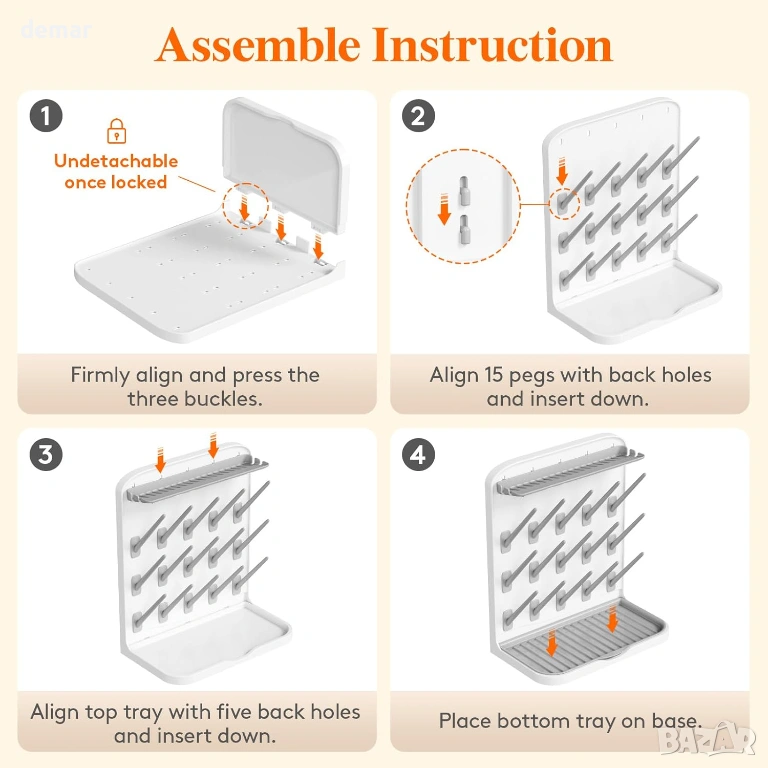 demar

Assemble Instruction

1

Undetachable once locked

Firmly align and press the three buckles.

2

Align 15 pegs with back holes and insert down.

3

Align top tray with five back holes and insert down.

4

Place bottom tray on base.

BAZAR