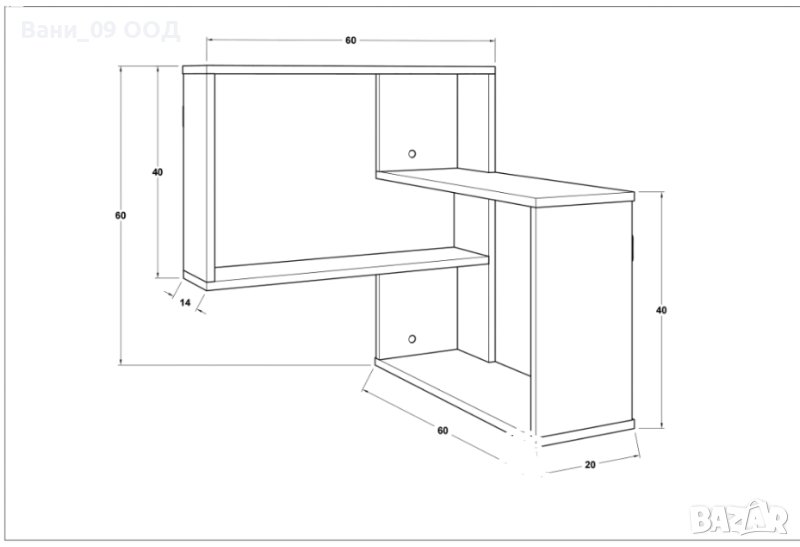 Вани_09 ООД

60

40

60

14

40

60

20

BAZAR