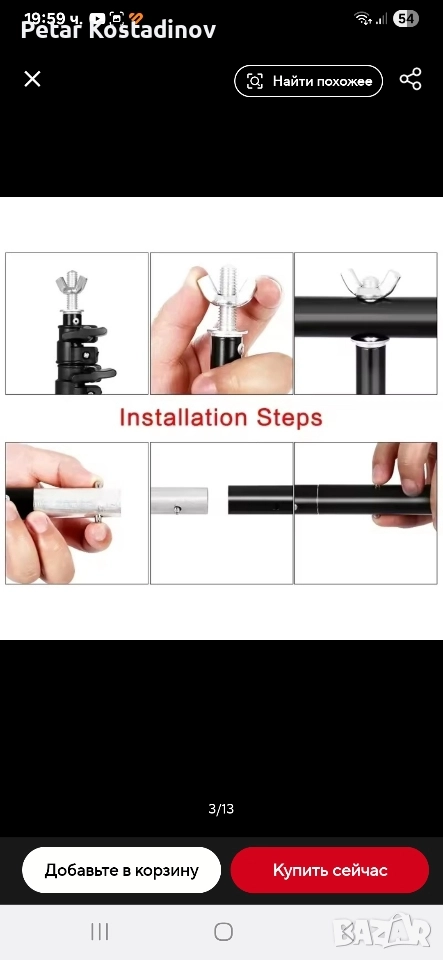 19:59 ч.
54
Petar Kostadinov

Найти похожее

Installation Steps

3/13

Добавьте в корзину
Купить сейчас

BAZAR