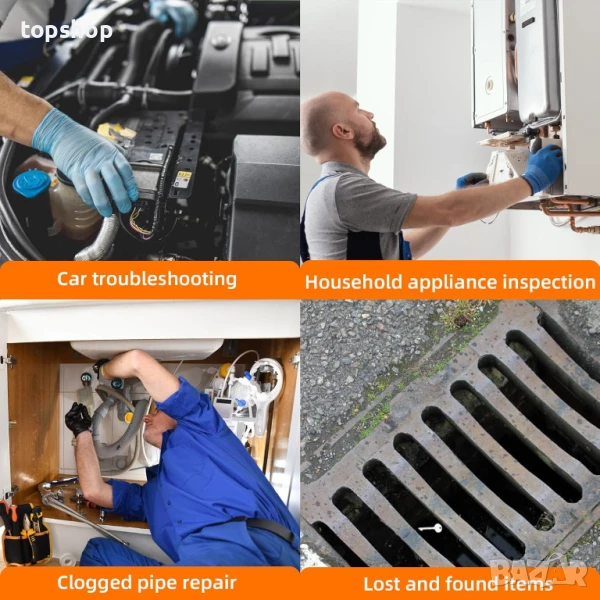 topshop

Car troubleshooting

Household appliance inspection

Clogged pipe repair

Lost and found items

BAZAR