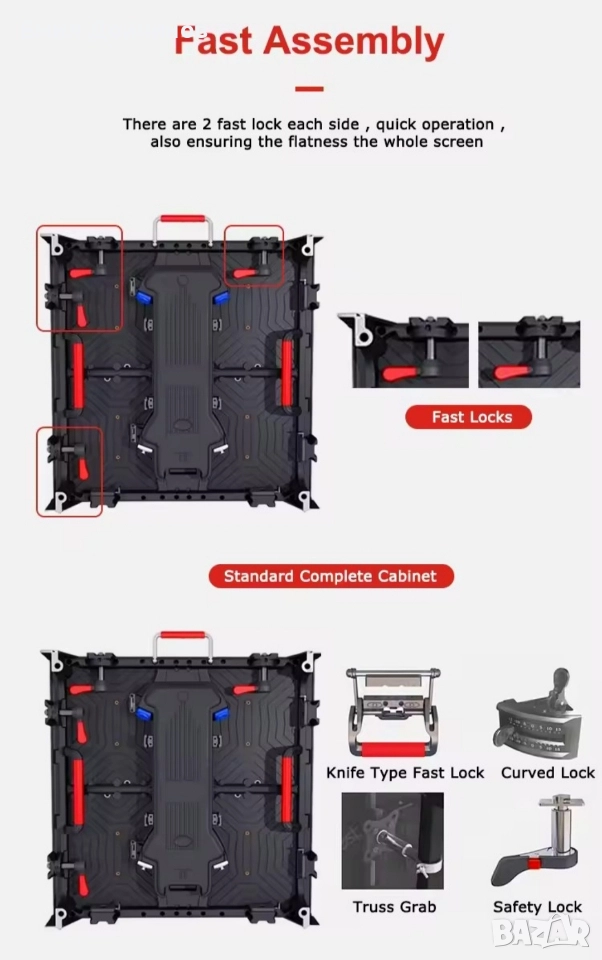 Fast Assembly

There are 2 fast lock each side , quick operation , also ensuring the flatness the whole screen

Fast Locks

Standard Complete Cabinet

Knife Type Fast Lock

Curved Lock

Truss Grab

Safety Lock

BAZAR