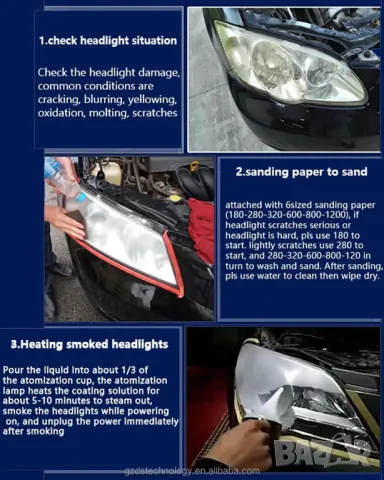 1.check headlight situation

Check the headlight damage, common conditions are cracking, blurring, yellowing, oxidation, molting, scratches

2.sanding paper to sand

attached with 6sized sanding paper (180-280-320-600-800-1200), if headlight scratches serious or headlight is hard, pls use 180 to start. lightly scratches use 280 to start, and 280-320-600-800-120 in turn to wash and sand. After sanding, pls use water to clean then wipe dry.

3.Heating smoked headlights

Pour the liquid into about 1/3 of the atomization cup, the atomization lamp heats the coating solution for about 5-10 minutes to steam out, smoke the headlights while powering on, and unplug the power immediately after smoking

BAZAR

gzdstechnology.en.alibaba.com