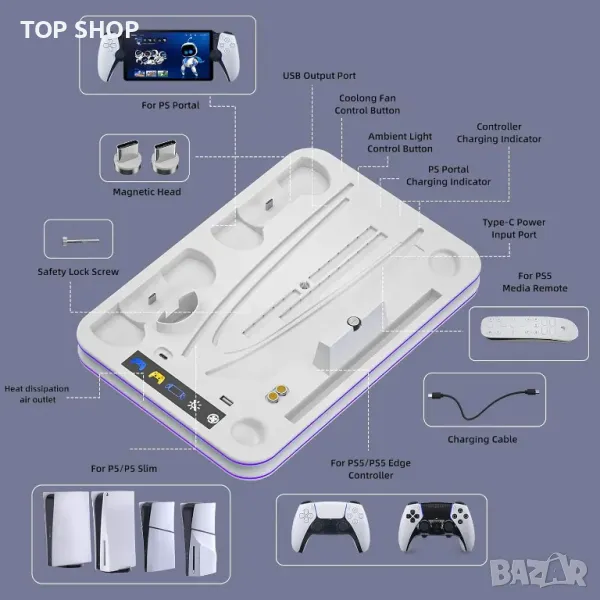 TOP SHOP

For PS Portal

USB Output Port

Coolong Fan Control Button

Ambient Light Control Button

Controller Charging Indicator

PS Portal Charging Indicator

Magnetic Head

Type-C Power Input Port

Safety Lock Screw

For PS5 Media Remote

Heat dissipation air outlet

Charging Cable

For P5/P5 Slim

For PS5/PS5 Edge Controller

BAZAR