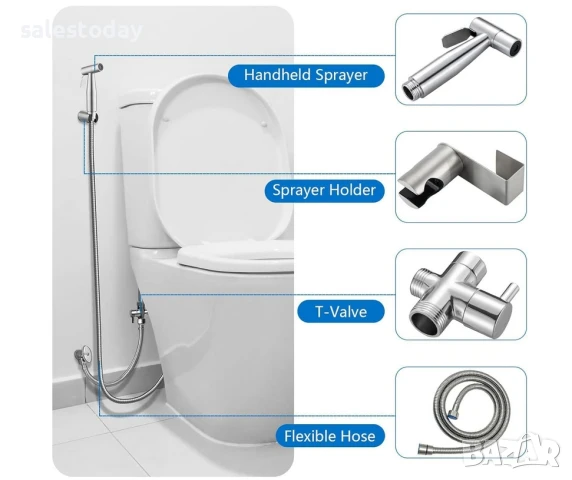 salestoday

Handheld Sprayer

Sprayer Holder

T-Valve

Flexible Hose

BAZAR