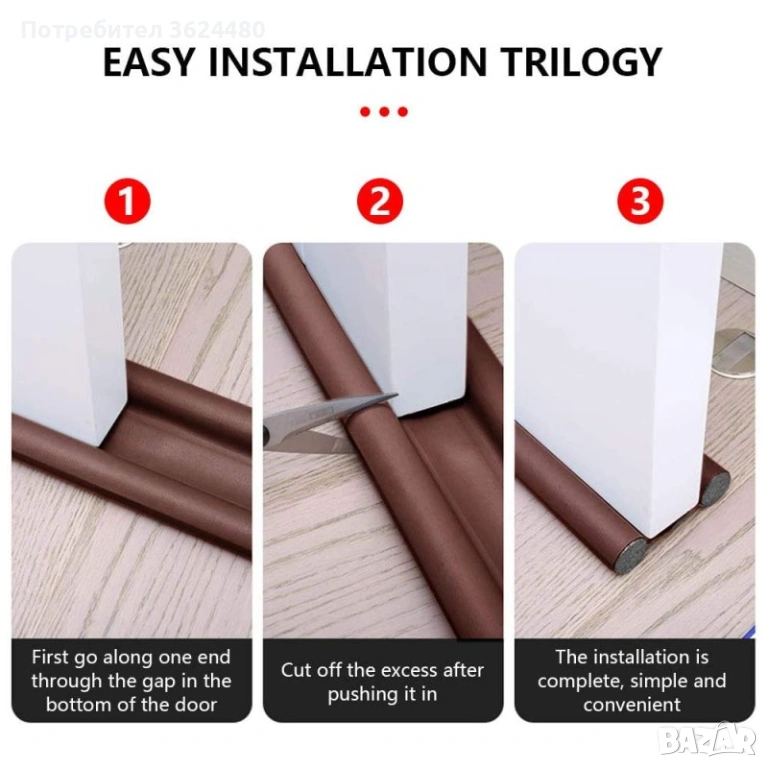 Потребител 3624480

EASY INSTALLATION TRILOGY

1

2

3

First go along one end through the gap in the bottom of the door

Cut off the excess after pushing it in

The installation is complete, simple and convenient

BAZAR