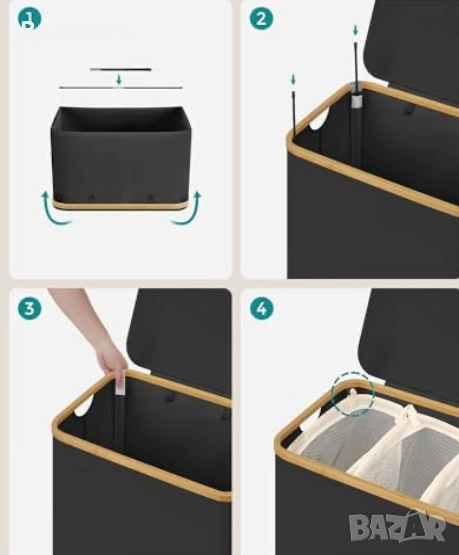 1

2

3

4

BAZAR