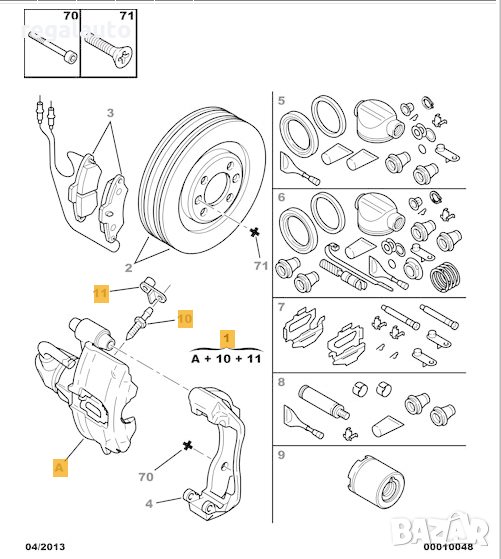 70
71
regalauto
3
2
71
11
10
1
A + 10 + 11
A
70
4
5
6
7
8
9
04/2013
00010048
BAZAR