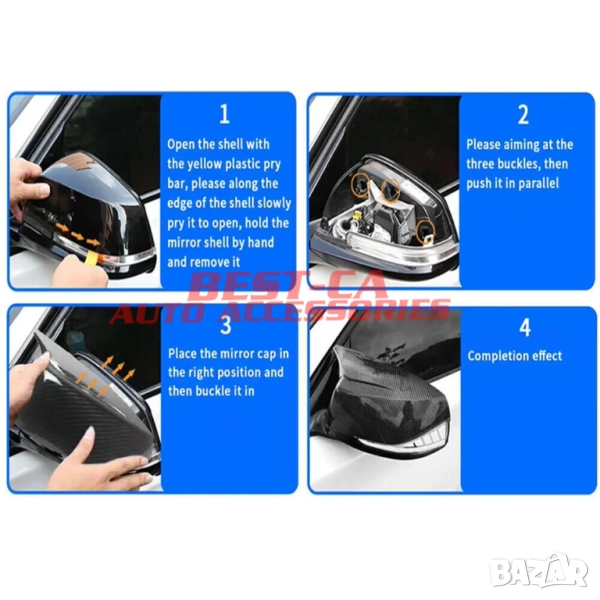 1

Open the shell with the yellow plastic pry bar, please along the edge of the shell slowly pry it to open, hold the mirror shell by hand and remove it

2

Please aiming at the three buckles, then push it in parallel

BEST-CA
AUTO ACCESSORIES

3

Place the mirror cap in the right position and then buckle it in

4

Completion effect

BAZAR