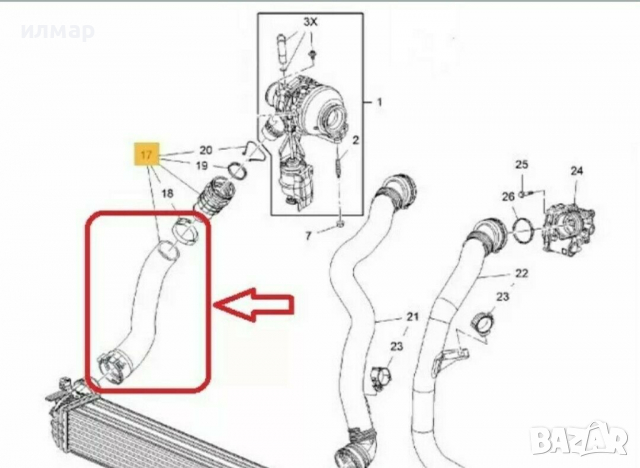 илмар

3X
1
2
17
20
19
18
7
25
24
26
22
23
21
23

BAZAR