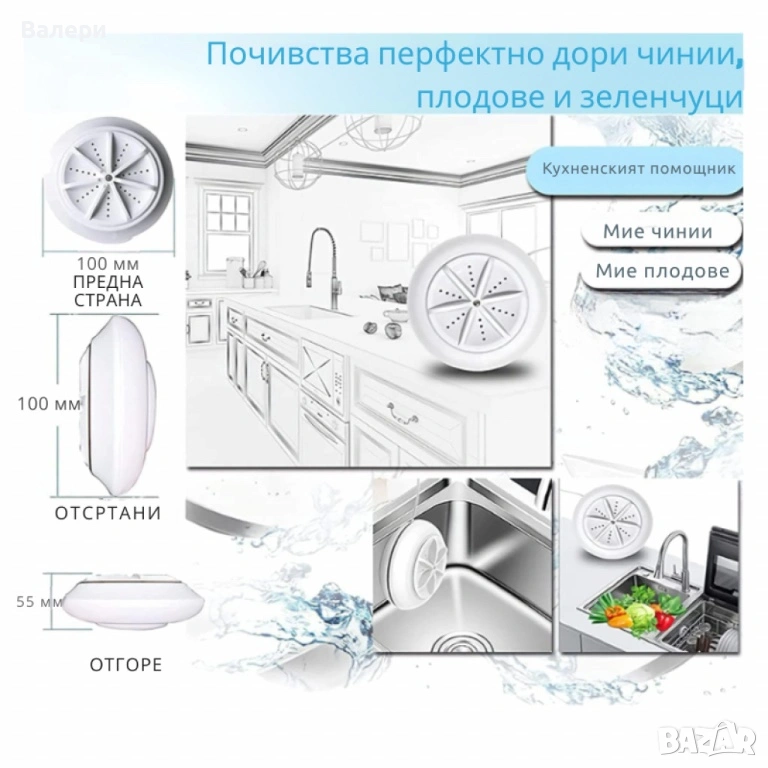 Валери

Почивства перфектно дори чинии, плодове и зеленчуци

Кухненският помощник

Мие чинии

Мие плодове

100 мм

ПРЕДНА СТРАНА

100 мм

ОТСРТАНИ

55 мм

ОТГОРЕ

BAZAR