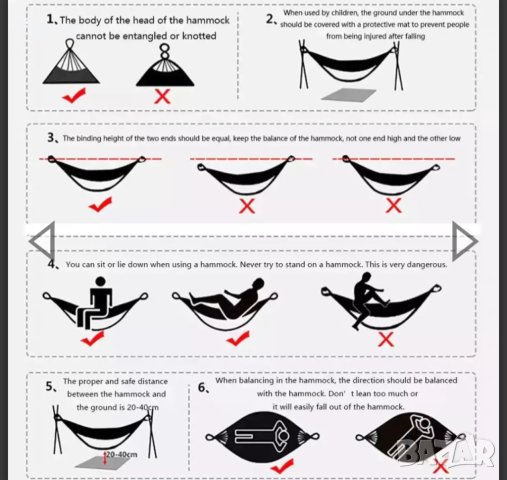 1、The body of the head of the hammock cannot be entangled or knotted

2、When used by children, the ground under the hammock should be covered with a protective mat to prevent people from being injured after falling

3、The binding height of the two ends should be equal, keep the balance of the hammock, not one end high and the other low

4、You can sit or lie down when using a hammock. Never try to stand on a hammock. This is very dangerous.

5、The proper and safe distance between the hammock and the ground is 20-40cm

20-40cm

6、When balancing in the hammock, the direction should be balanced with the hammock. Don' t lean too much or it will easily fall out of the hammock.

BAZAR