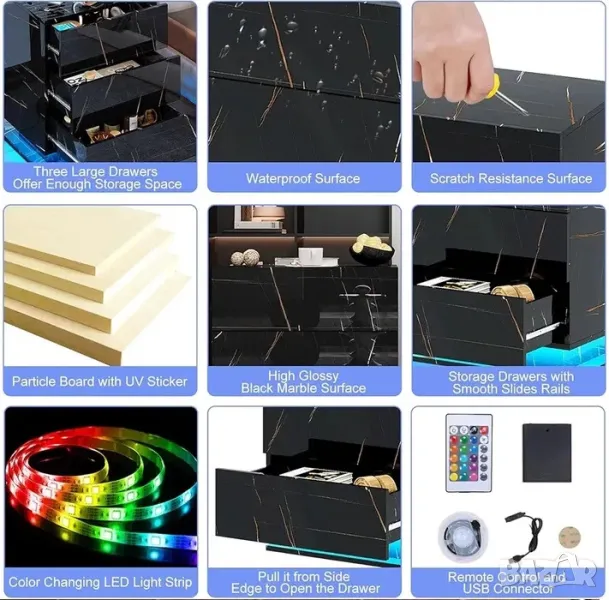 Three Large Drawers Offer Enough Storage Space

Waterproof Surface

Scratch Resistance Surface

Particle Board with UV Sticker

High Glossy Black Marble Surface

Storage Drawers with Smooth Slides Rails

Color Changing LED Light Strip

Pull it from Side Edge to Open the Drawer

Remote Control and USB Connector

BAZAR