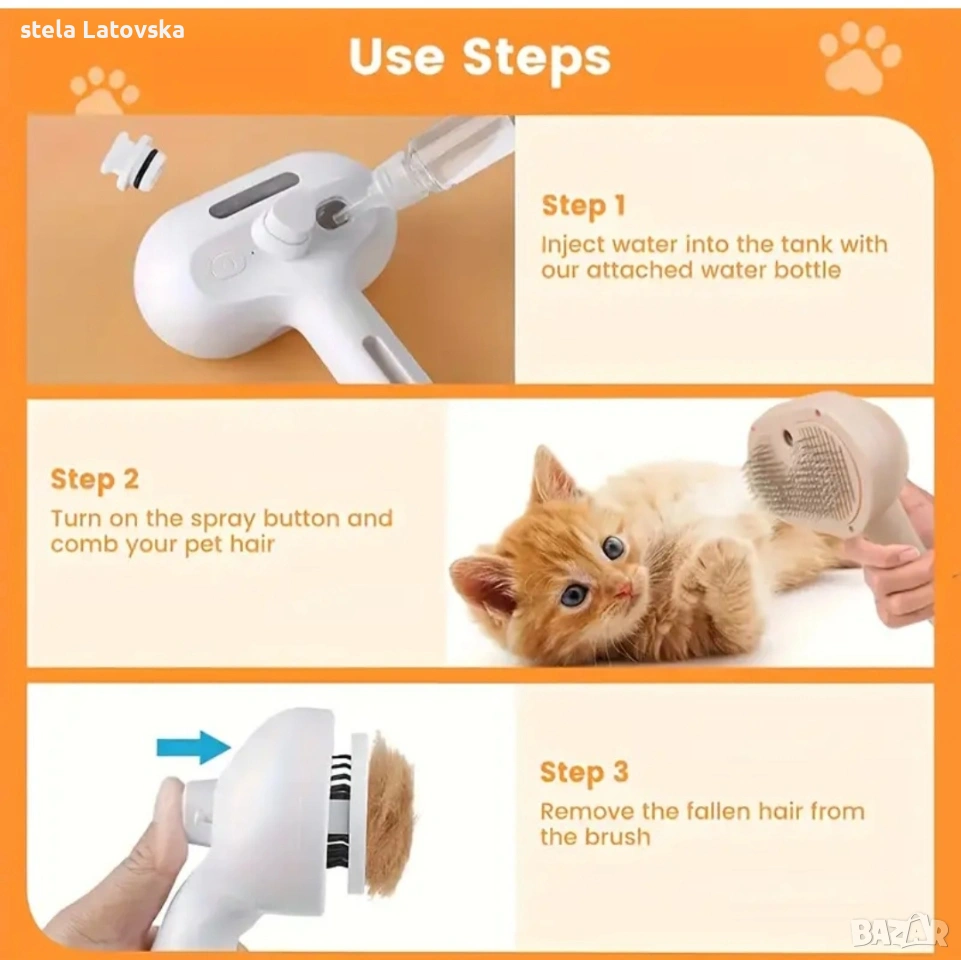 stela Latovska

Use Steps

Step 1
Inject water into the tank with our attached water bottle

Step 2
Turn on the spray button and comb your pet hair

Step 3
Remove the fallen hair from the brush

BAZAR