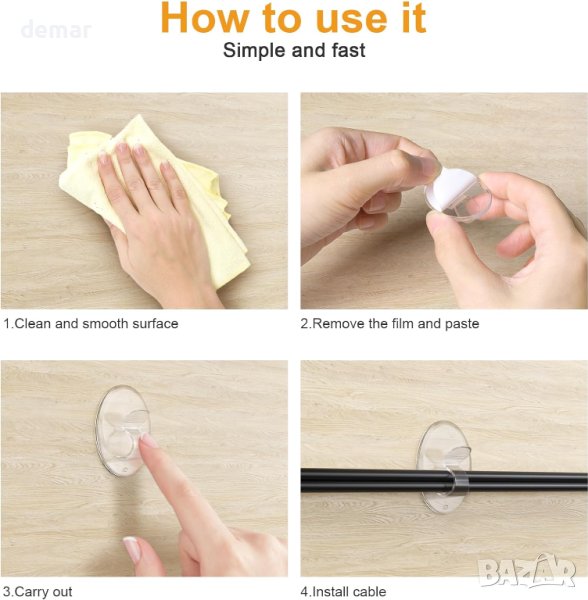 demar

How to use it

Simple and fast

1.Clean and smooth surface

2.Remove the film and paste

3.Carry out

4.Install cable

BAZAR